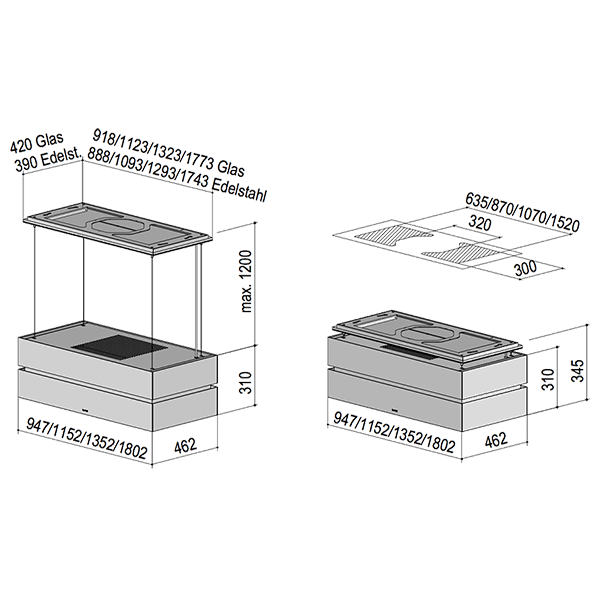 420 Glas
390 Edelst.
918/1123/1323/1773 Glas
888/1093/1293/1743 Edelstahl
max. 1200
310
947/1152/1352/1802
462

635/870/1070/1520
320
300
310
345
947/1152/1352/1802
462