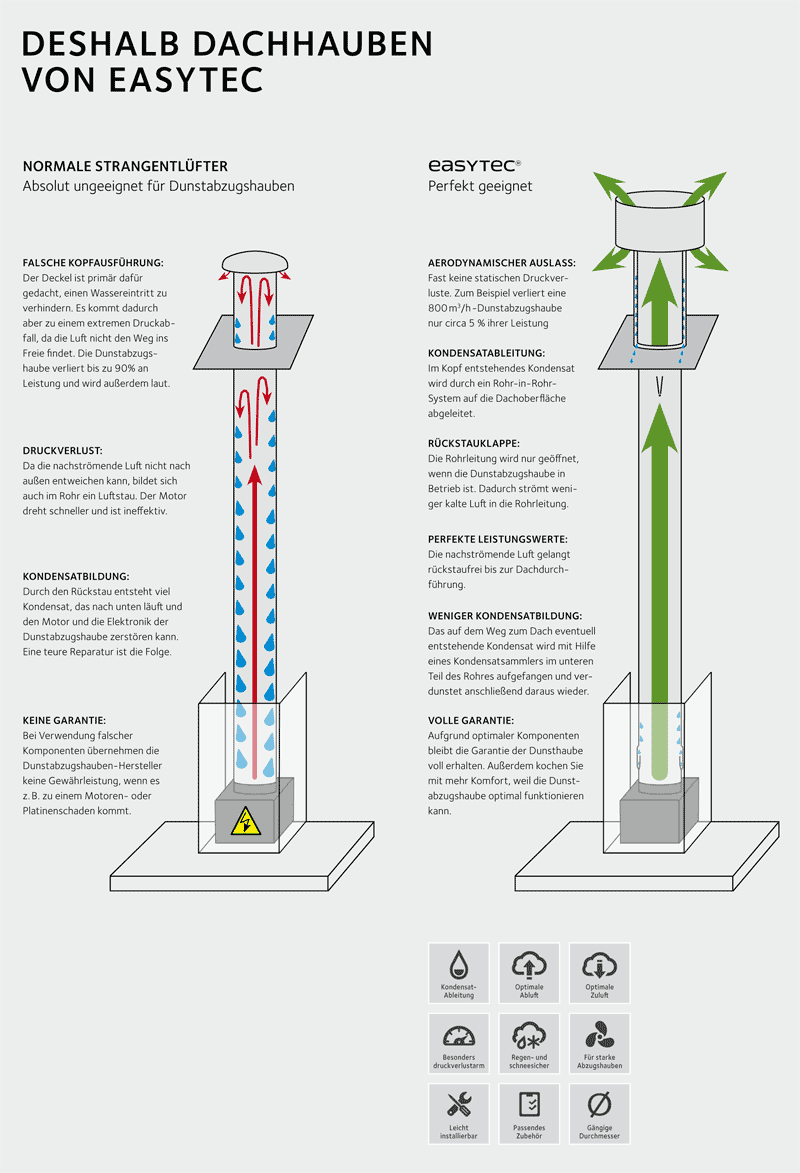 DESHALB DACHHAUBEN VON EASYTEC

NORMALE STRANGENTLÜFTER
Absolut ungeeignet für Dunstabzugshauben

FALSCHE KOPFAUSFÜHRUNG:
Der Deckel ist primär dafür gedacht, einen Wassereintritt zu verhindern. Es kommt dadurch aber zu einem extremen Druckabfall, da die Luft nicht den Weg ins Freie findet. Die Dunstabzugshaube verliert bis zu 90% an Leistung und wird außerdem laut.

DRUCKVERLUST:
Da die nachströmende Luft nicht nach außen entweichen kann, bildet sich auch im Rohr ein Luftstau. Der Motor dreht schneller und ist ineffektiv.

KONDENSATBILDUNG:
Durch den Rückstau entsteht viel Kondensat, das nach unten läuft und den Motor und die Elektronik der Dunstabzugshaube zerstören kann. Eine teure Reparatur ist die Folge.

KEINE GARANTIE:
Bei Verwendung falscher Komponenten übernehmen die Dunstabzugshauben-Hersteller keine Gewährleistung, wenn es z. B. zu einem Motoren- oder Platinenschaden kommt.

easytec®
Perfekt geeignet

AERODYNAMISCHER AUSLASS:
Fast keine statischen Druckverluste. Zum Beispiel verliert eine 800 m³/h-Dunstabzugshaube nur circa 5 % ihrer Leistung

KONDENSATABLEITUNG:
Im Kopf entstehendes Kondensat wird durch ein Rohr-in-Rohr-System auf die Dachoberfläche abgeleitet.

RÜCKSTAUKLAPPE:
Die Rohrleitung wird nur geöffnet, wenn die Dunstabzugshaube in Betrieb ist. Dadurch strömt weniger kalte Luft in die Rohrleitung.

PERFEKTE LEISTUNGSWERTE:
Die nachströmende Luft gelangt rückstaufrei bis zur Dachdurchführung.

WENIGER KONDENSATBILDUNG:
Das auf dem Weg zum Dach eventuell entstehende Kondensat wird mit Hilfe eines Kondensatsammlers im unteren Teil des Rohres aufgefangen und verdunstet anschließend daraus wieder.

VOLLE GARANTIE:
Aufgrund optimaler Komponenten bleibt die Garantie der Dunsthaube voll erhalten. Außerdem kochen Sie mit mehr Komfort, weil die Dunstabzugshaube optimal funktionieren kann.

Kondensat-Ableitung
Optimale Abluft
Optimale Zuluft
Besonders druckverlustarm
Regen- und schneesicher
Für starke Abzugshauben
Leicht installierbar
Passendes Zubehör
Gängige Durchmesser