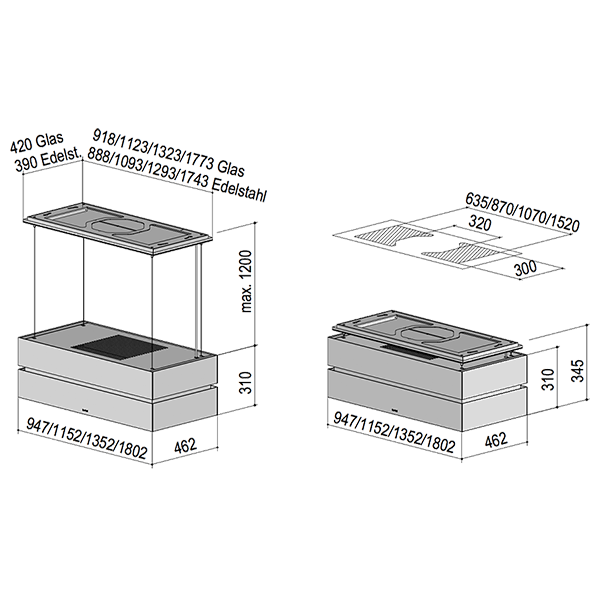 420 Glas
390 Edelst.
918/1123/1323/1773 Glas
888/1093/1293/1743 Edelstahl
max. 1200
310
947/1152/1352/1802
462

635/870/1070/1520
320
300
310
345
947/1152/1352/1802
462